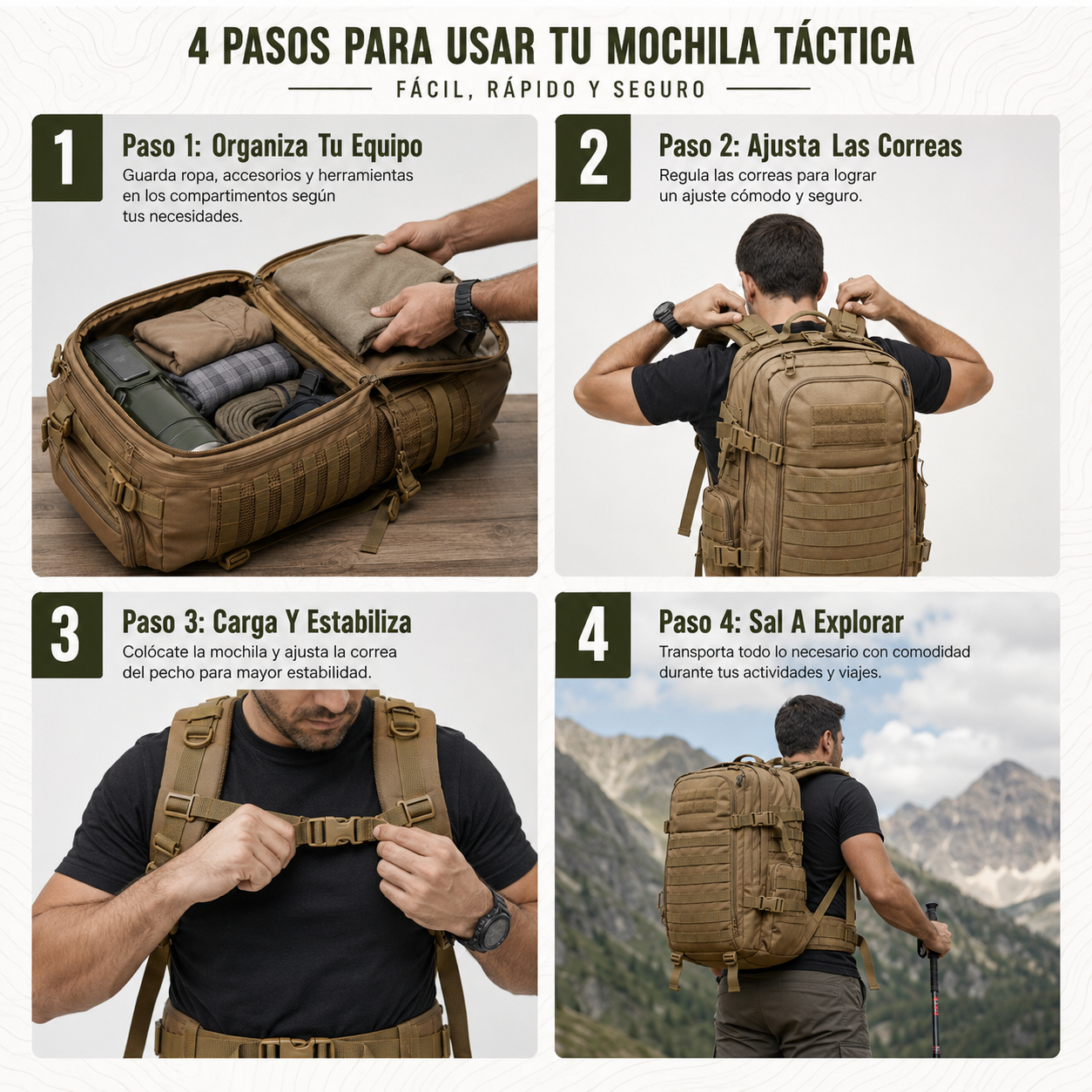 4 PASOS PARA USAR TU MOCHILA TÁCTICA

FÁCIL, RÁPIDO Y SEGURO

1

Paso 1: Organiza Tu Equipo

Guarda ropa, accesorios y herramientas en los compartimentos según tus necesidades.

2

Paso 2: Ajusta Las Correas

Regula las correas para lograr un ajuste cómodo y seguro.

3

Paso 3: Carga Y Estabiliza

Colócate la mochila y ajusta la correa del pecho para mayor estabilidad.

4

Paso 4: Sal A Explorar

Transporta todo lo necesario con comodidad durante tus actividades y viajes.