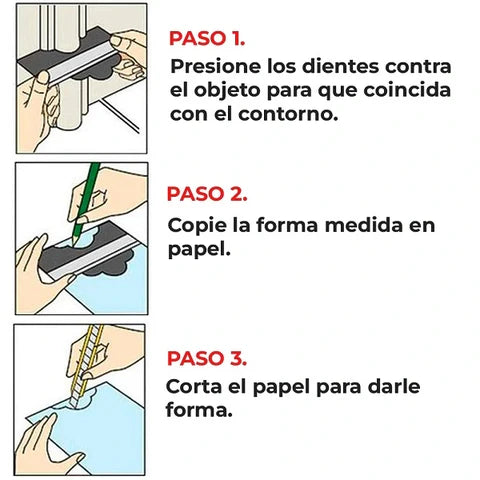 PASO 1.
Presione los dientes contra el objeto para que coincida con el contorno.

PASO 2.
Copie la forma medida en papel.

PASO 3.
Corta el papel para darle forma.