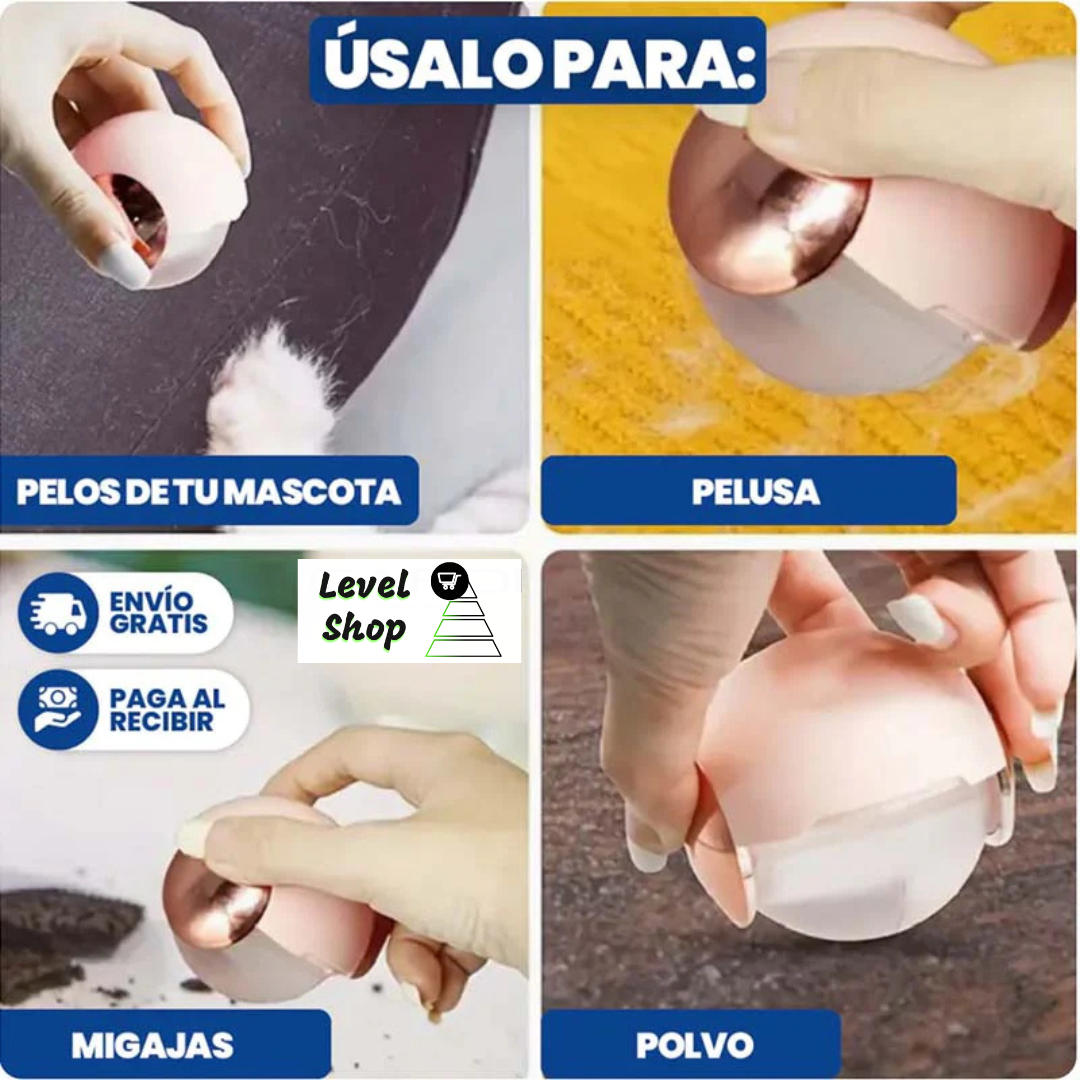 ÚSALO PARA:

PELOS DE TU MASCOTA

PELUSA

ENVÍO GRATIS

PAGA AL RECIBIR

Level Shop

MIGAJAS

POLVO