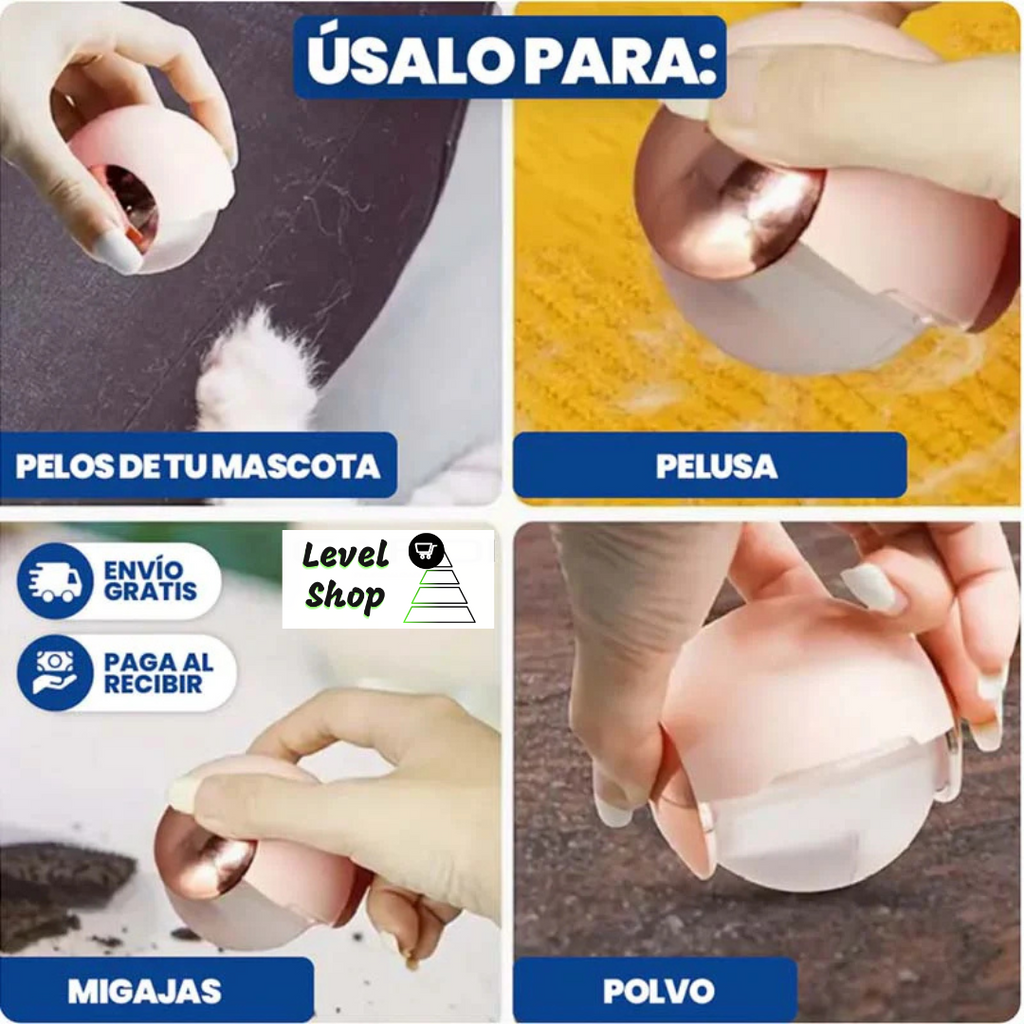 ÚSALO PARA:

PELOS DE TU MASCOTA

PELUSA

ENVÍO GRATIS

PAGA AL RECIBIR

Level Shop

MIGAJAS

POLVO