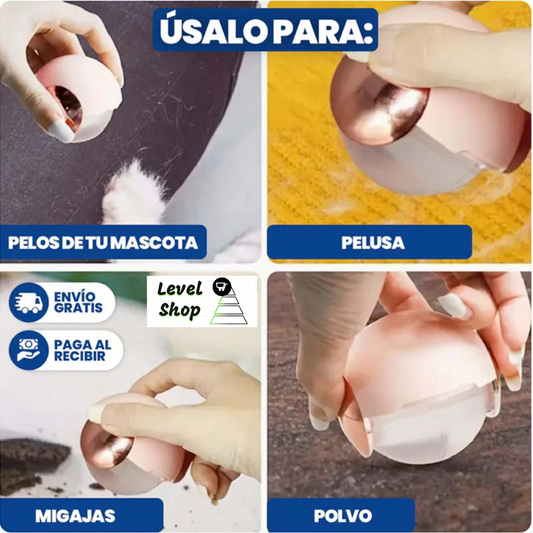 ÚSALO PARA:

PELOS DE TU MASCOTA

PELUSA

ENVÍO GRATIS

PAGA AL RECIBIR

Level Shop

MIGAJAS

POLVO